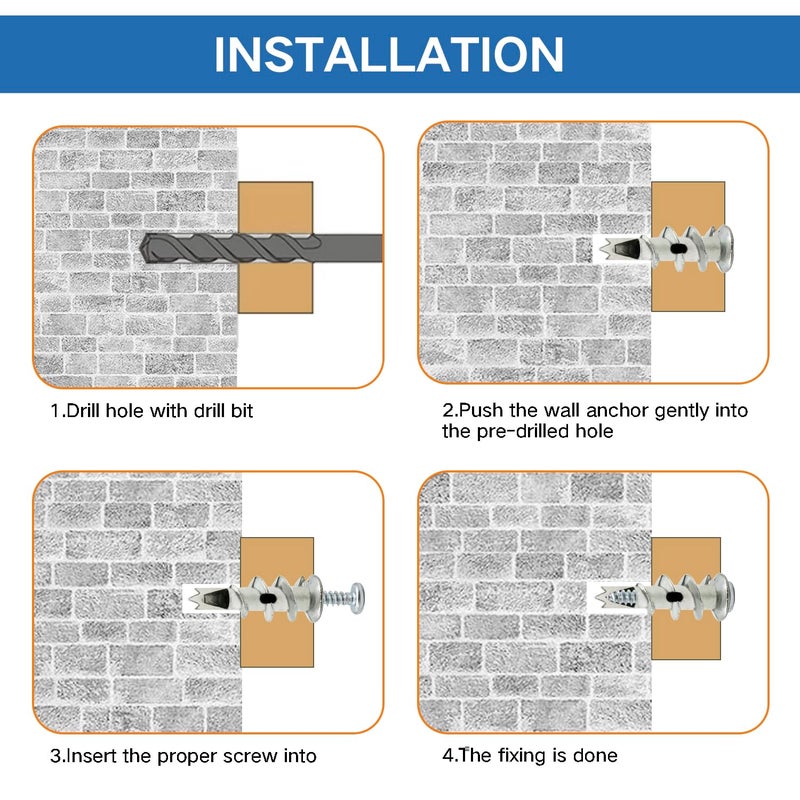 INSTALLATION

1.Drill hole with drill bit

2.Push the wall anchor gently into the pre-drilled hole

3.Insert the proper screw into

4.The fixing is done